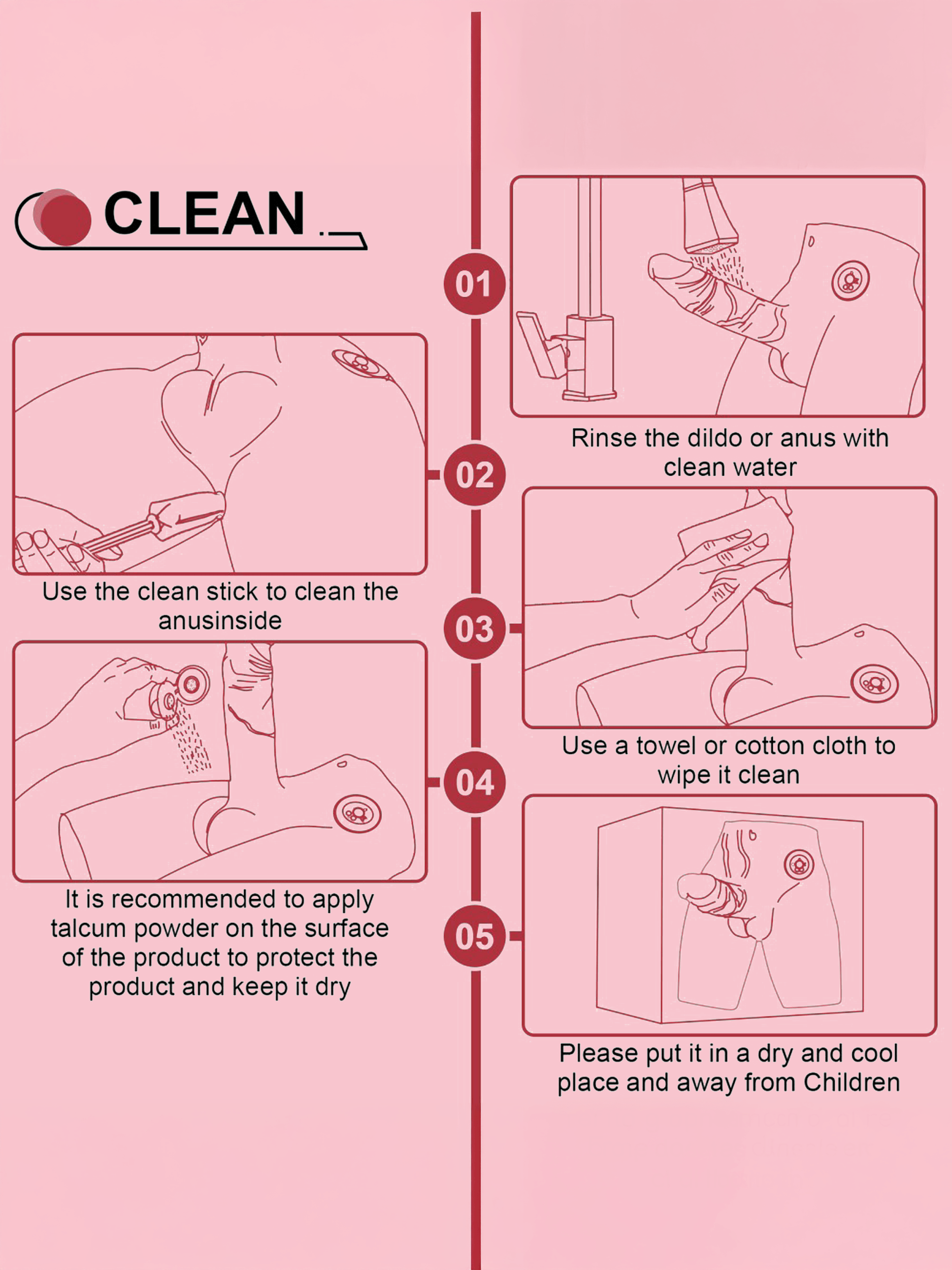 CLEAN

01

Rinse the dildo or anus with clean water

02

Use the clean stick to clean the anusinside

03

Use a towel or cotton cloth to wipe it clean

04

It is recommended to apply talcum powder on the surface of the product to protect the product and keep it dry

05

Please put it in a dry and cool place and away from Children